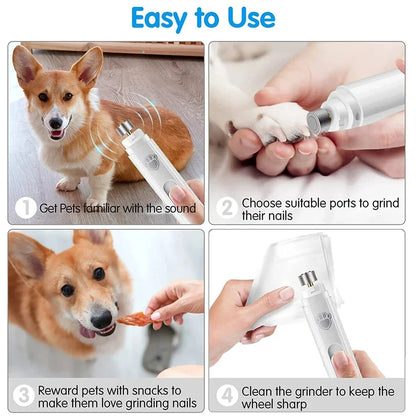 Easy to Use

1 Get Pets familiar with the sound

2 Choose suitable ports to grind their nails

3 Reward pets with snacks to make them love grinding nails

4 Clean the grinder to keep the wheel sharp